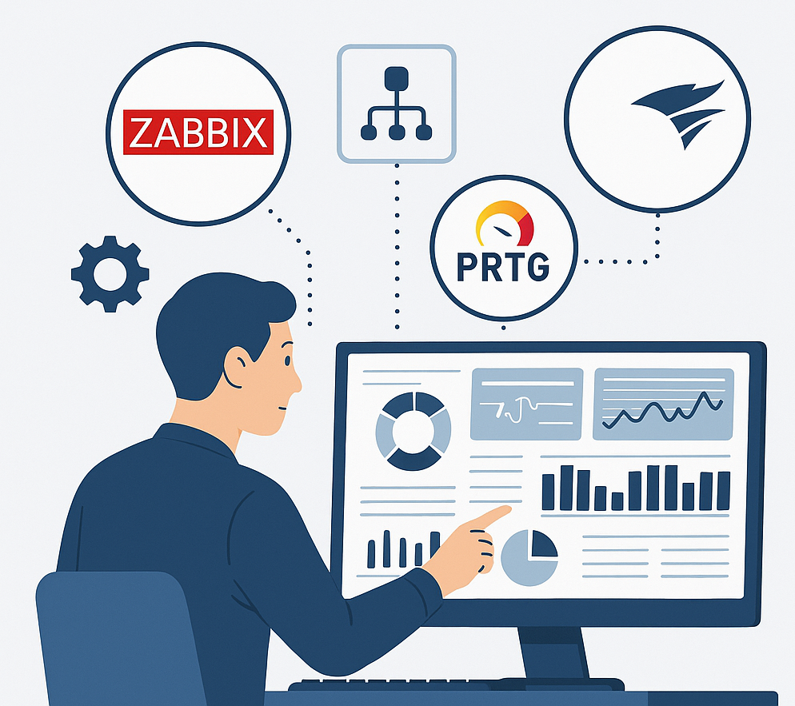 ZABBIX

PRTG